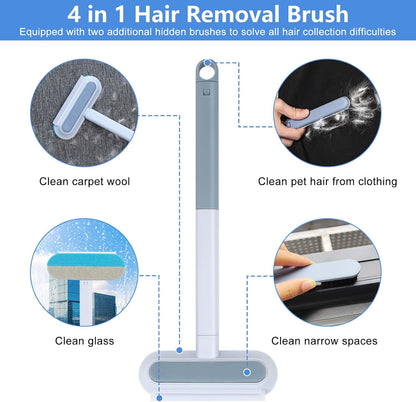 4 in 1 Hair Removal Brush
Equipped with two additional hidden brushes to solve all hair collection difficulties

Clean carpet wool

Clean pet hair from clothing

Clean glass

Clean narrow spaces